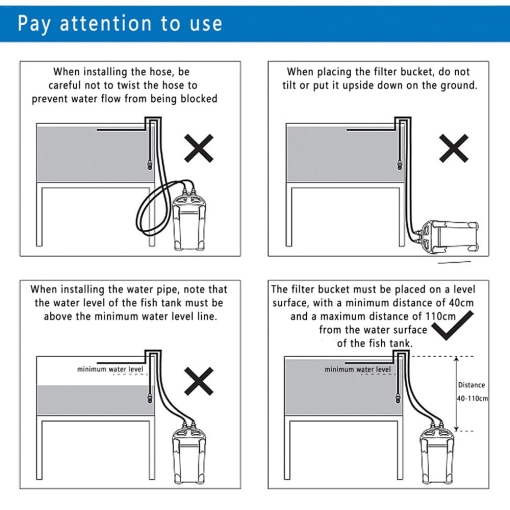 Pay attention to use

When installing the hose, be careful not to twist the hose to prevent water flow from being blocked

When placing the filter bucket, do not tilt or put it upside down on the ground.

When installing the water pipe, note that the water level of the fish tank must be above the minimum water level line.

minimum water level

The filter bucket must be placed on a level surface, with a minimum distance of 40cm and a maximum distance of 110cm from the water surface of the fish tank.

minimum water level

Distance 40-110cm