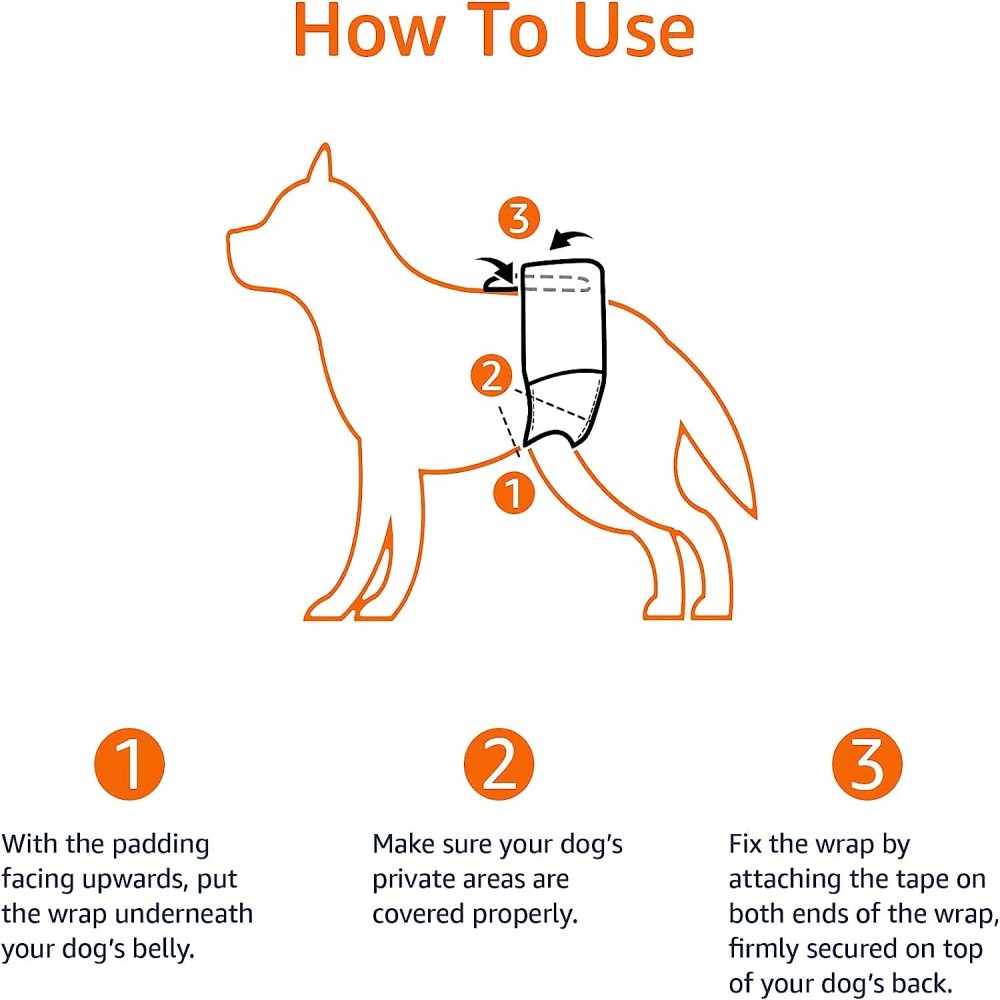 How To Use

3

2

1

1

With the padding facing upwards, put the wrap underneath your dog's belly.

2

Make sure your dog's private areas are covered properly.

3

Fix the wrap by attaching the tape on both ends of the wrap, firmly secured on top of your dog's back.