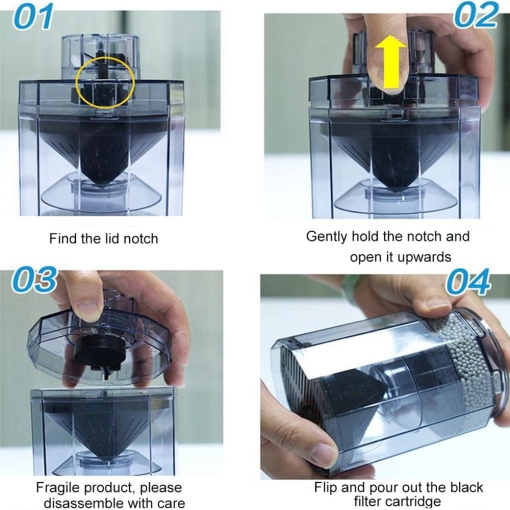 01

Find the lid notch

02

Gently hold the notch and open it upwards

03

Fragile product, please disassemble with care

04

Flip and pour out the black filter cartridge