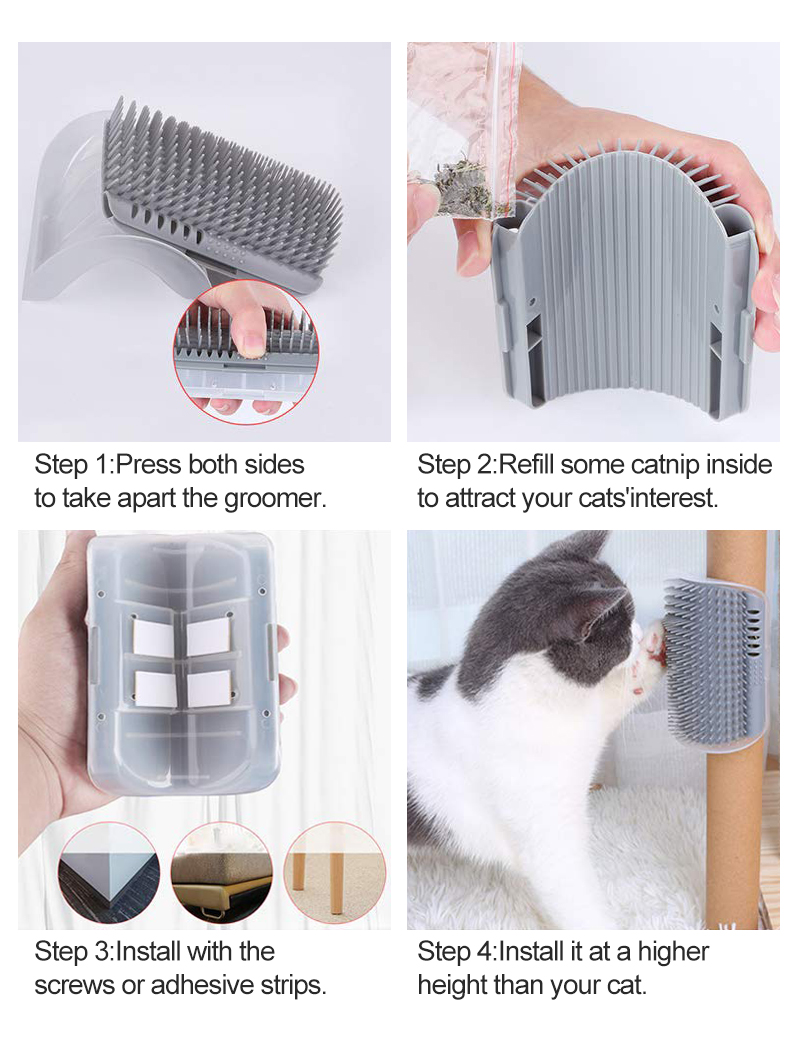 Step 1:Press both sides to take apart the groomer.

Step 2:Refill some catnip inside to attract your cats'interest.

Step 3:Install with the screws or adhesive strips.

Step 4:Install it at a higher height than your cat.