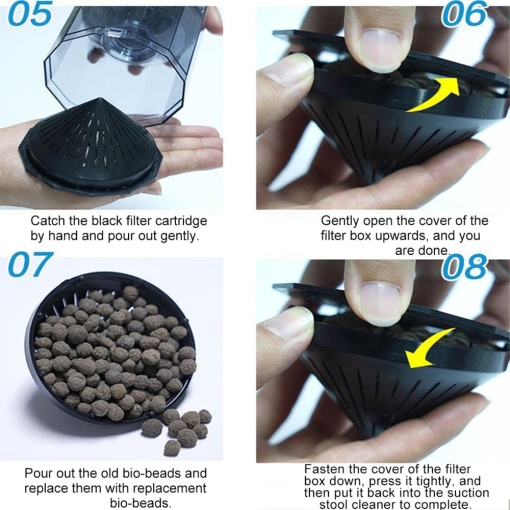 05

Catch the black filter cartridge by hand and pour out gently.

06

Gently open the cover of the filter box upwards, and you are done.

07

Pour out the old bio-beads and replace them with replacement bio-beads.

08

Fasten the cover of the filter box down, press it tightly, and then put it back into the suction stool cleaner to complete.