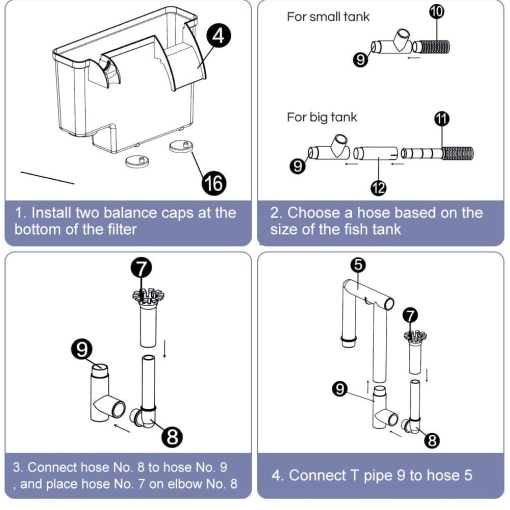 4

16

1. Install two balance caps at the bottom of the filter

For small tank

10

9

For big tank

11

9

12

2. Choose a hose based on the size of the fish tank

7

9

8

3. Connect hose No. 8 to hose No. 9 , and place hose No. 7 on elbow No. 8

5

7

9

8

4. Connect T pipe 9 to hose 5