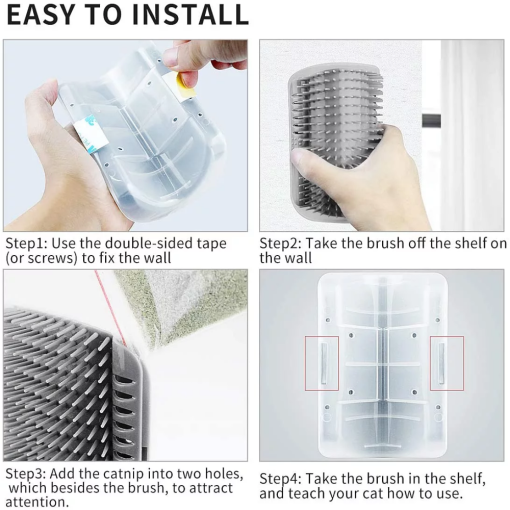 EASY TO INSTALL

Step1: Use the double-sided tape (or screws) to fix the wall

Step2: Take the brush off the shelf on the wall

Step3: Add the catnip into two holes, which besides the brush, to attract attention.

Step4: Take the brush in the shelf, and teach your cat how to use.