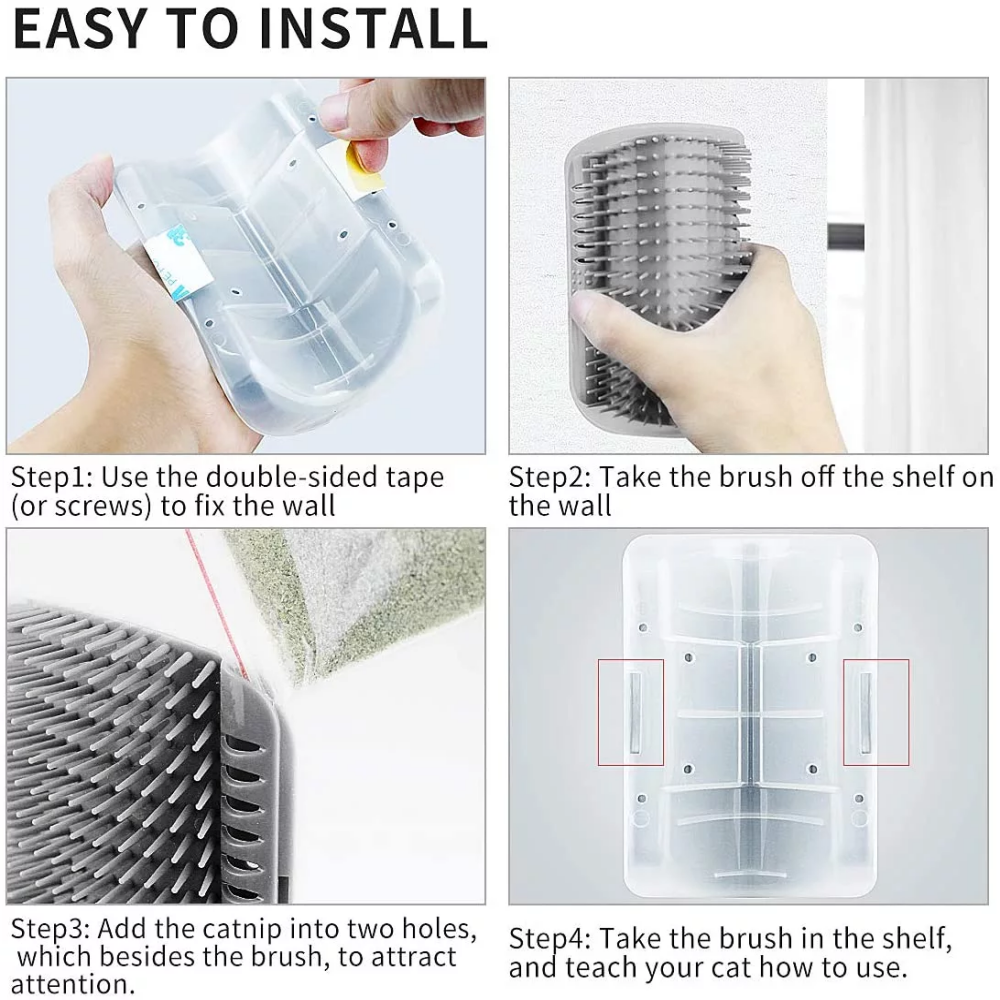 EASY TO INSTALL

Step1: Use the double-sided tape (or screws) to fix the wall

Step2: Take the brush off the shelf on the wall

Step3: Add the catnip into two holes, which besides the brush, to attract attention.

Step4: Take the brush in the shelf, and teach your cat how to use.