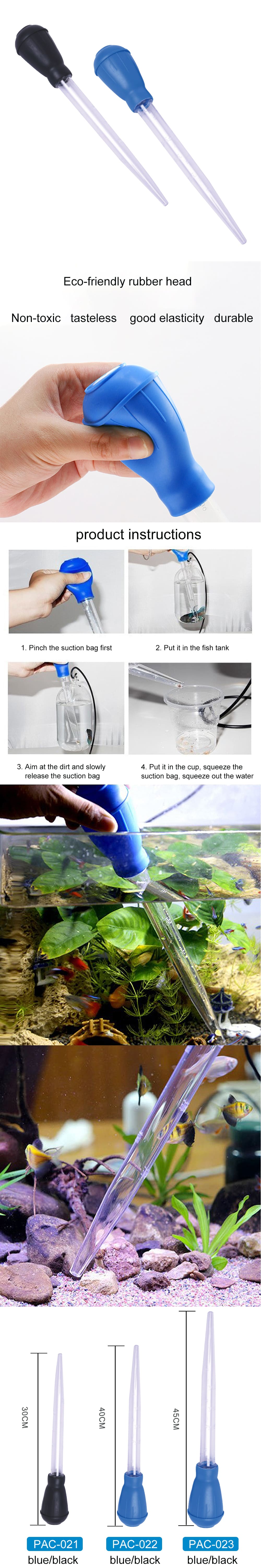 Eco-friendly rubber head

Non-toxic tasteless good elasticity durable

product instructions

1. Pinch the suction bag first

2. Put it in the fish tank

3. Aim at the dirt and slowly release the suction bag

4. Put it in the cup, squeeze the suction bag, squeeze out the water

30CM

40CM

45CM

PAC-021
blue/black

PAC-022
blue/black

PAC-023
blue/black