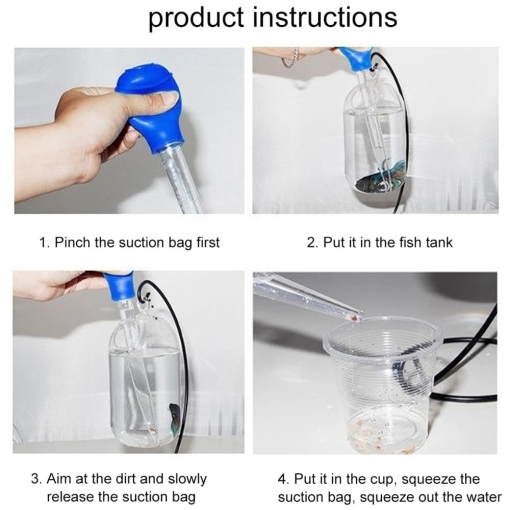 product instructions

1. Pinch the suction bag first

2. Put it in the fish tank

3. Aim at the dirt and slowly release the suction bag

4. Put it in the cup, squeeze the suction bag, squeeze out the water