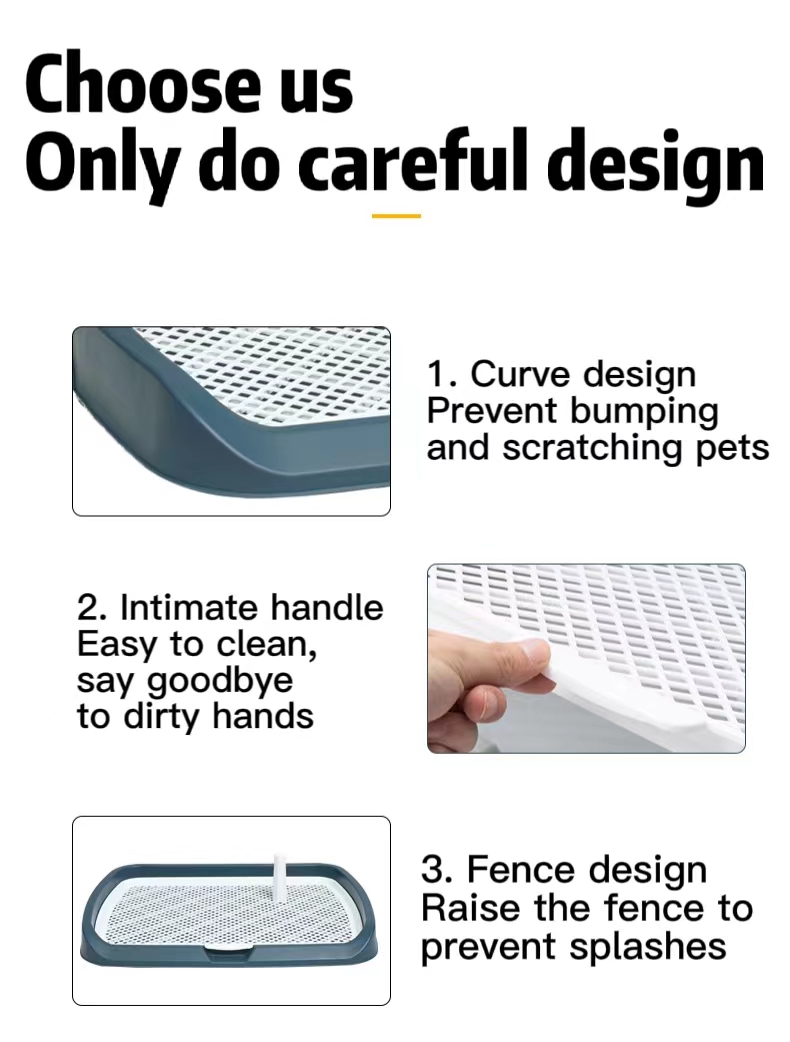 Choose us
Only do careful design

1. Curve design
Prevent bumping and scratching pets

2. Intimate handle
Easy to clean, say goodbye to dirty hands

3. Fence design
Raise the fence to prevent splashes