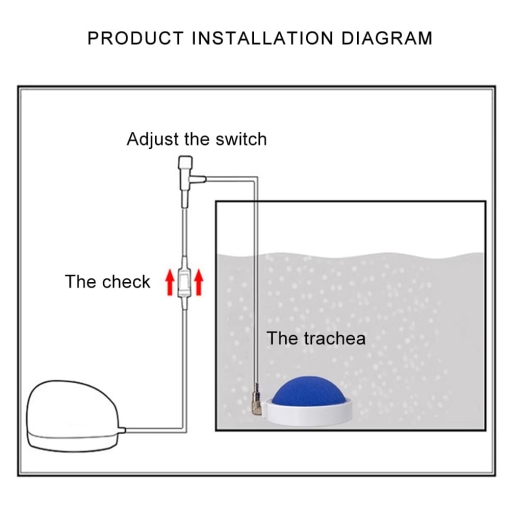 PRODUCT INSTALLATION DIAGRAM

Adjust the switch

The check

The trachea