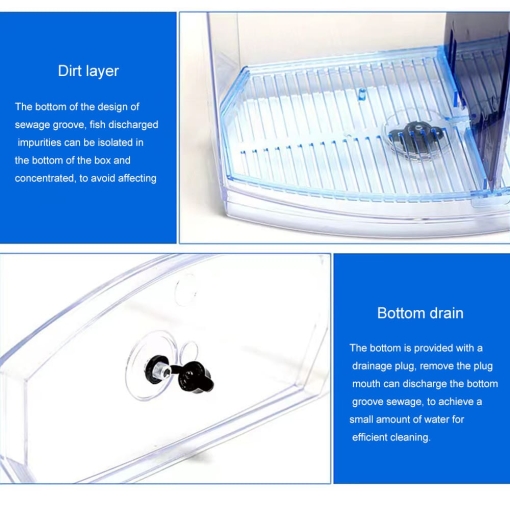 Dirt layer

The bottom of the design of sewage groove, fish discharged impurities can be isolated in the bottom of the box and concentrated, to avoid affecting

Bottom drain

The bottom is provided with a drainage plug, remove the plug mouth can discharge the bottom groove sewage, to achieve a small amount of water for efficient cleaning.