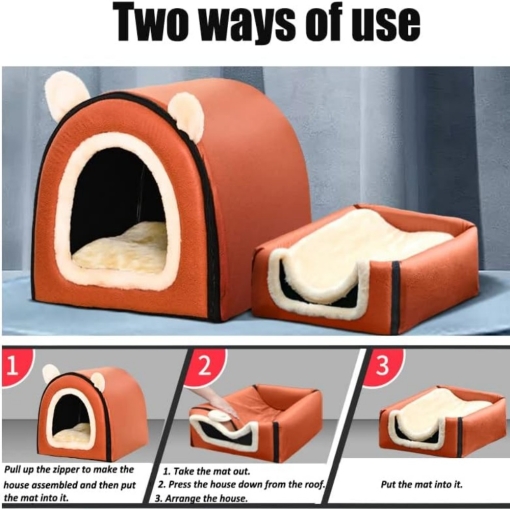 Two ways of use

1

Pull up the zipper to make the house assembled and then put the mat into it.

2

1. Take the mat out.
2. Press the house down from the roof.
3. Arrange the house.

3

Put the mat into it.