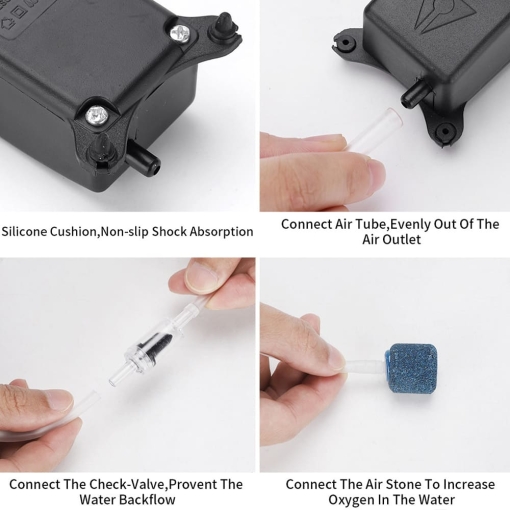 Silicone Cushion,Non-slip Shock Absorption

Connect Air Tube,Evenly Out Of The Air Outlet

Connect The Check-Valve,Provent The Water Backflow

Connect The Air Stone To Increase Oxygen In The Water