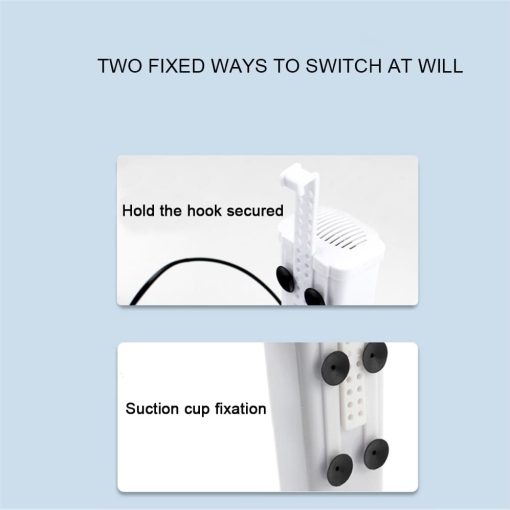 TWO FIXED WAYS TO SWITCH AT WILL

Hold the hook secured

Suction cup fixation