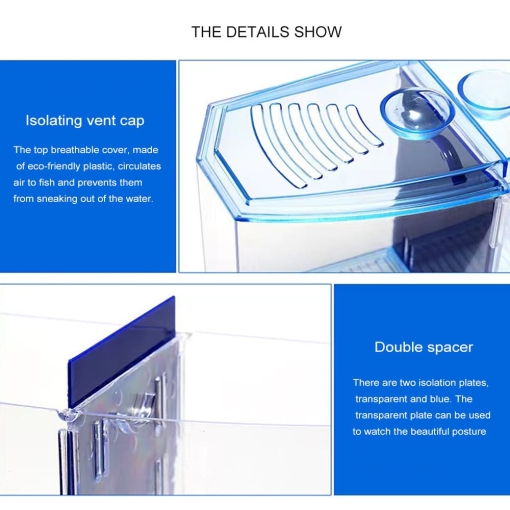 THE DETAILS SHOW

Isolating vent cap

The top breathable cover, made of eco-friendly plastic, circulates air to fish and prevents them from sneaking out of the water.

Double spacer

There are two isolation plates, transparent and blue. The transparent plate can be used to watch the beautiful posture