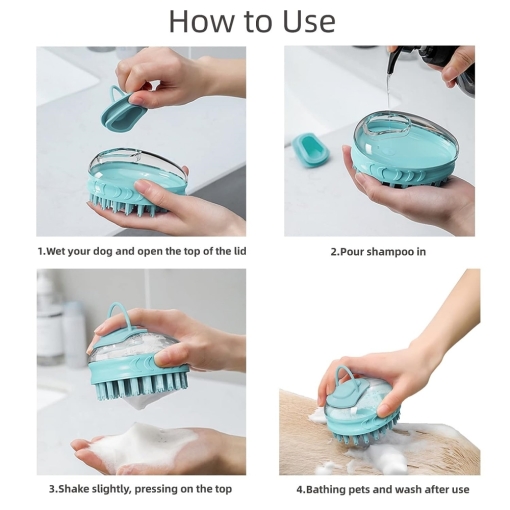 How to Use

1.Wet your dog and open the top of the lid

2.Pour shampoo in

3.Shake slightly, pressing on the top

4.Bathing pets and wash after use