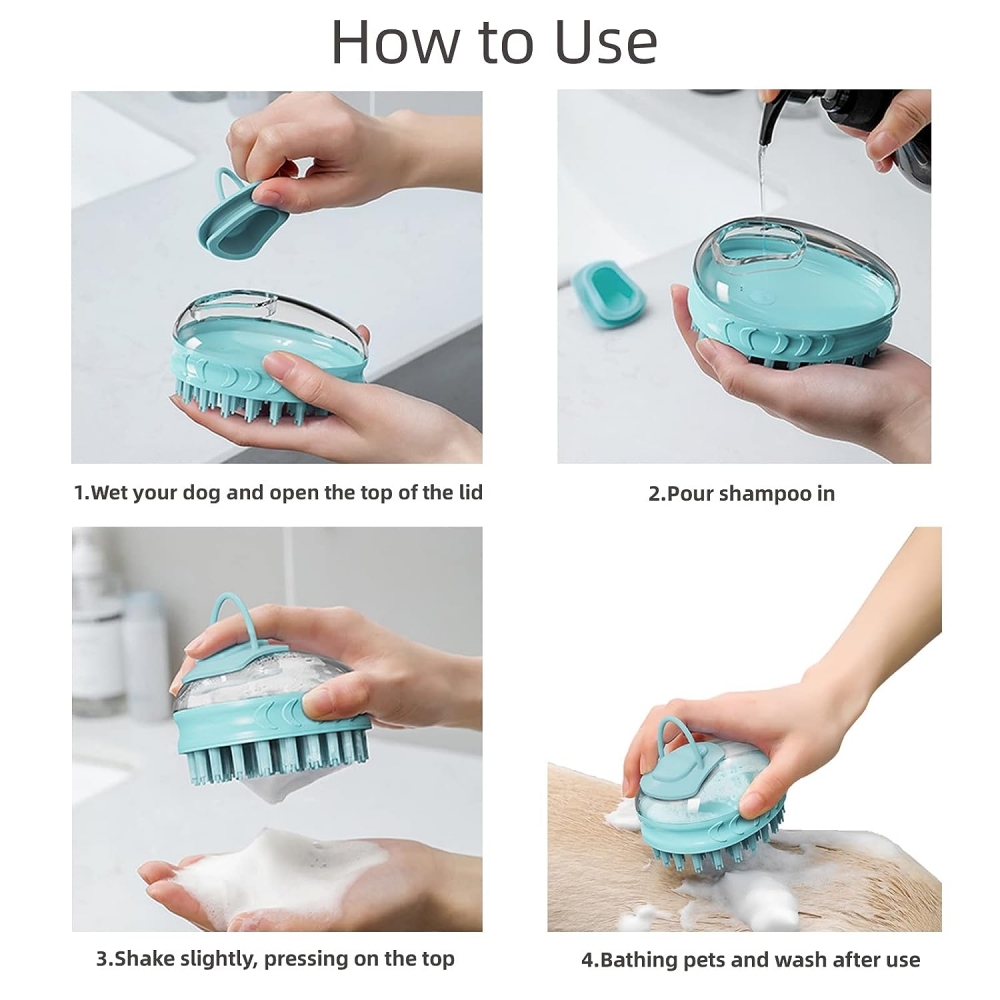 How to Use

1.Wet your dog and open the top of the lid

2.Pour shampoo in

3.Shake slightly, pressing on the top

4.Bathing pets and wash after use