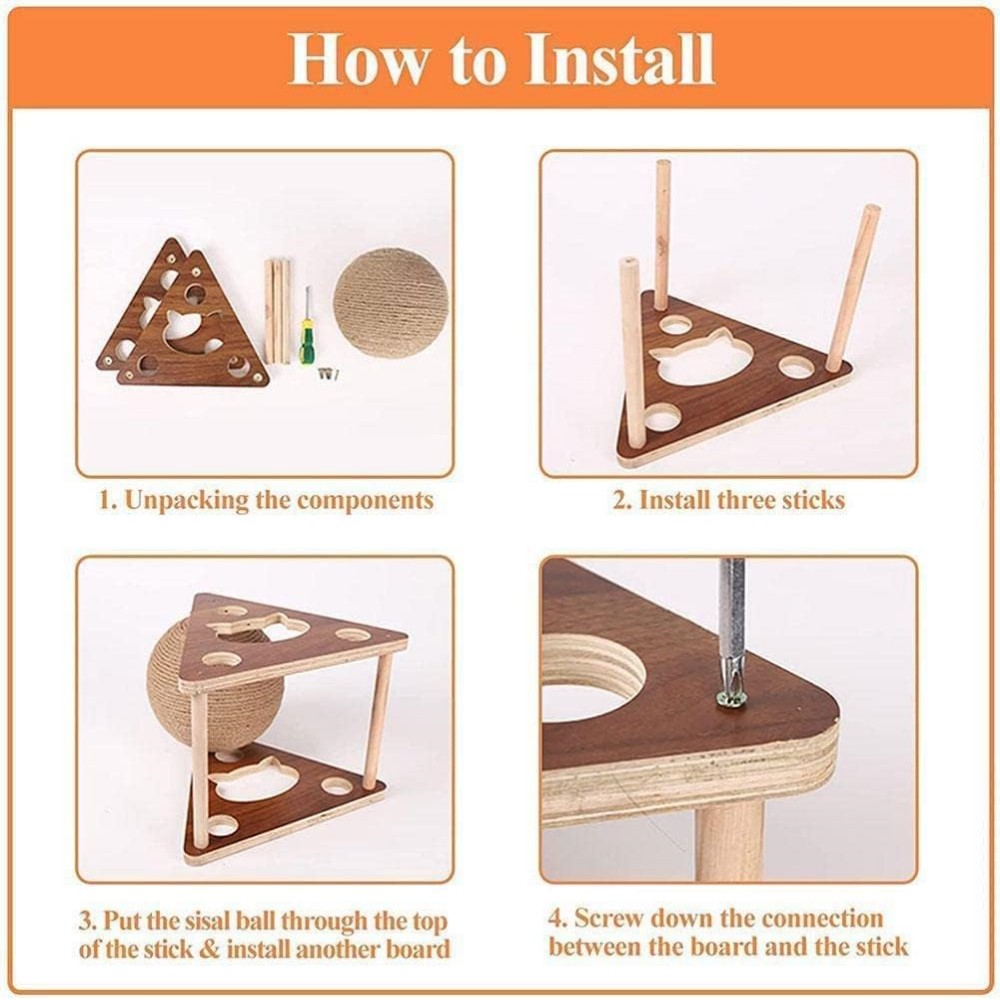 How to Install

1. Unpacking the components

2. Install three sticks

3. Put the sisal ball through the top of the stick & install another board

4. Screw down the connection between the board and the stick