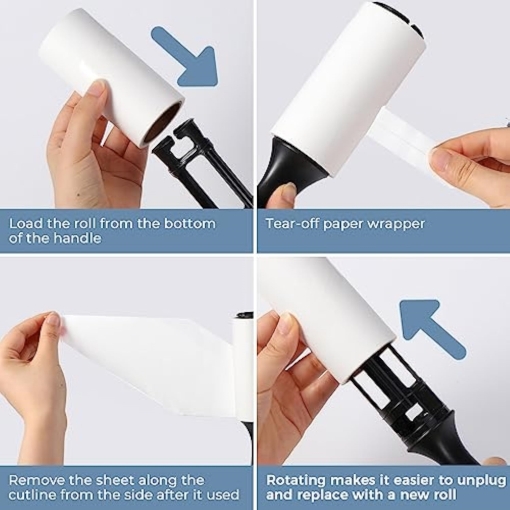 Load the roll from the bottom of the handle

Tear-off paper wrapper

Remove the sheet along the cutline from the side after it used

Rotating makes it easier to unplug and replace with a new roll