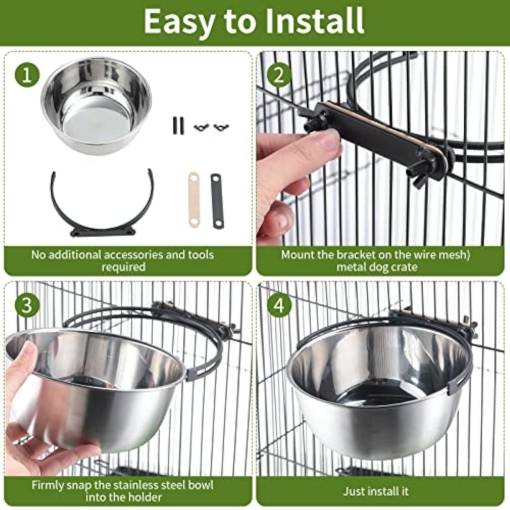 Easy to Install

1

No additional accessories and tools required

2

Mount the bracket on the wire mesh) metal dog crate

3

Firmly snap the stainless steel bowl into the holder

4

Just install it