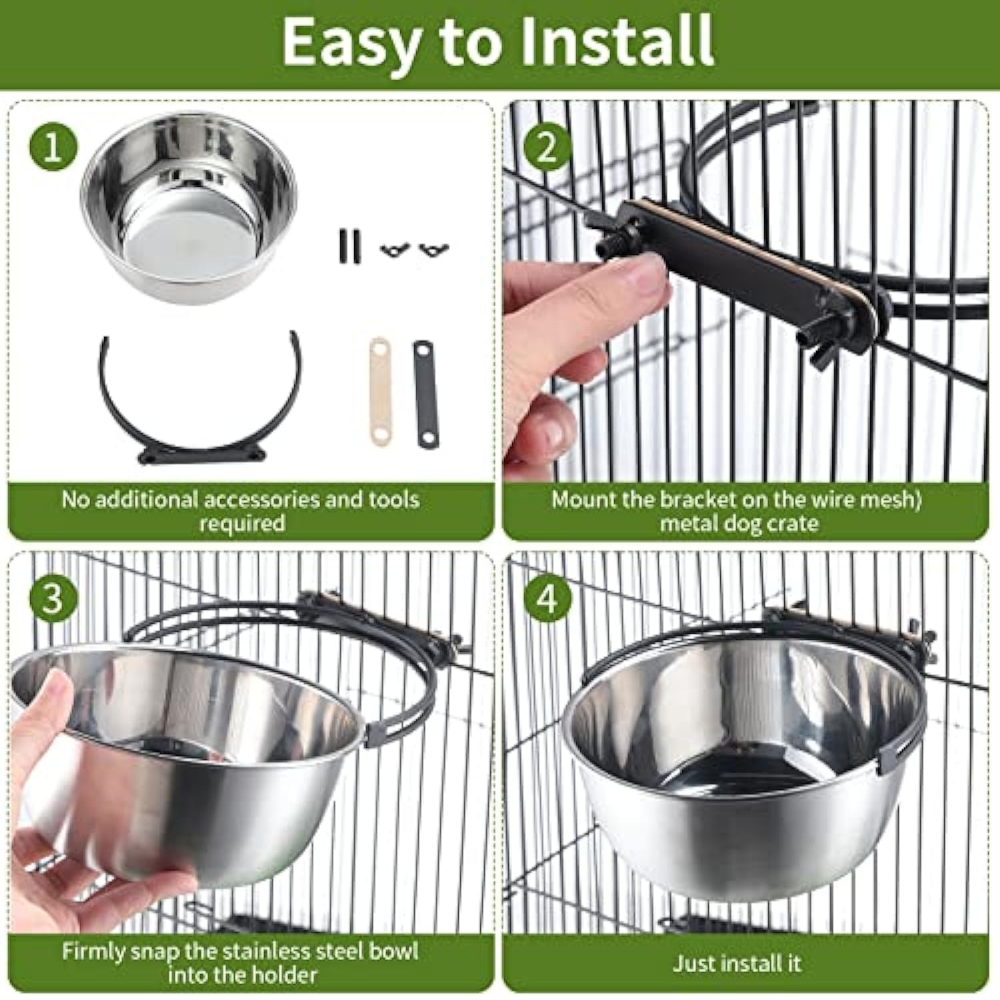 Easy to Install

1

No additional accessories and tools required

2

Mount the bracket on the wire mesh) metal dog crate

3

Firmly snap the stainless steel bowl into the holder

4

Just install it