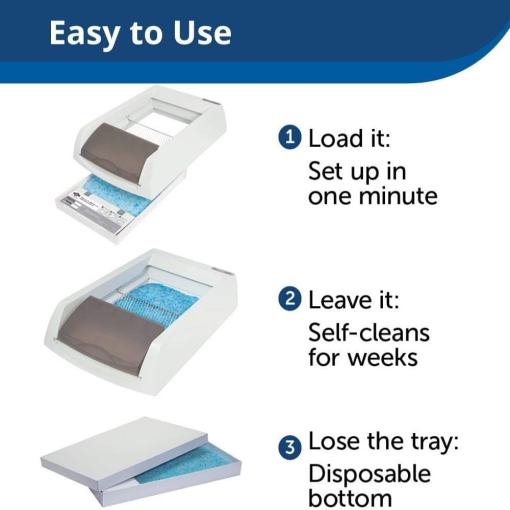 Easy to Use

1 Load it:
Set up in one minute

2 Leave it:
Self-cleans for weeks

3 Lose the tray:
Disposable bottom