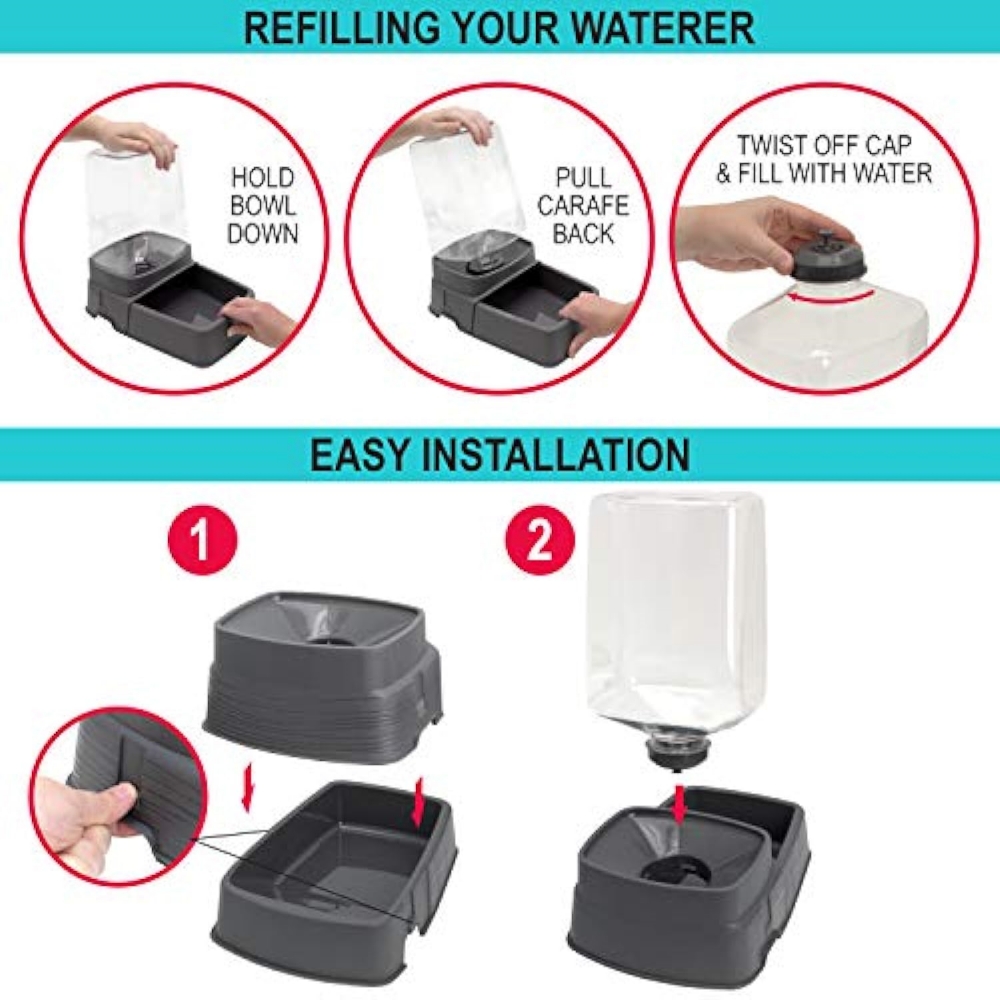 REFILLING YOUR WATERER

HOLD BOWL DOWN

PULL CARAFE BACK

TWIST OFF CAP & FILL WITH WATER

EASY INSTALLATION

1

2