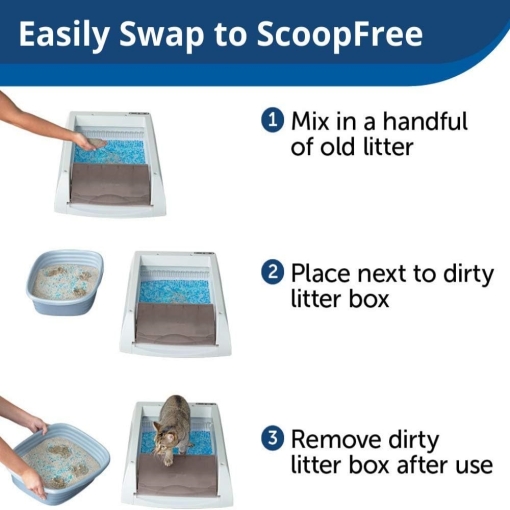 Easily Swap to ScoopFree

1 Mix in a handful of old litter

2 Place next to dirty litter box

3 Remove dirty litter box after use