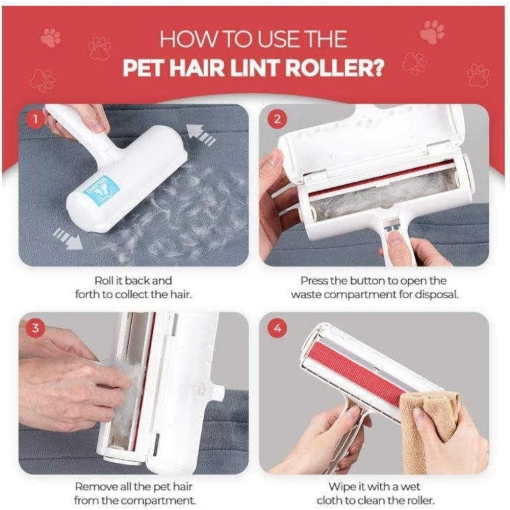 HOW TO USE THE
PET HAIR LINT ROLLER?

1

Roll it back and forth to collect the hair.

2

Press the button to open the waste compartment for disposal.

3

Remove all the pet hair from the compartment.

4

Wipe it with a wet cloth to clean the roller.