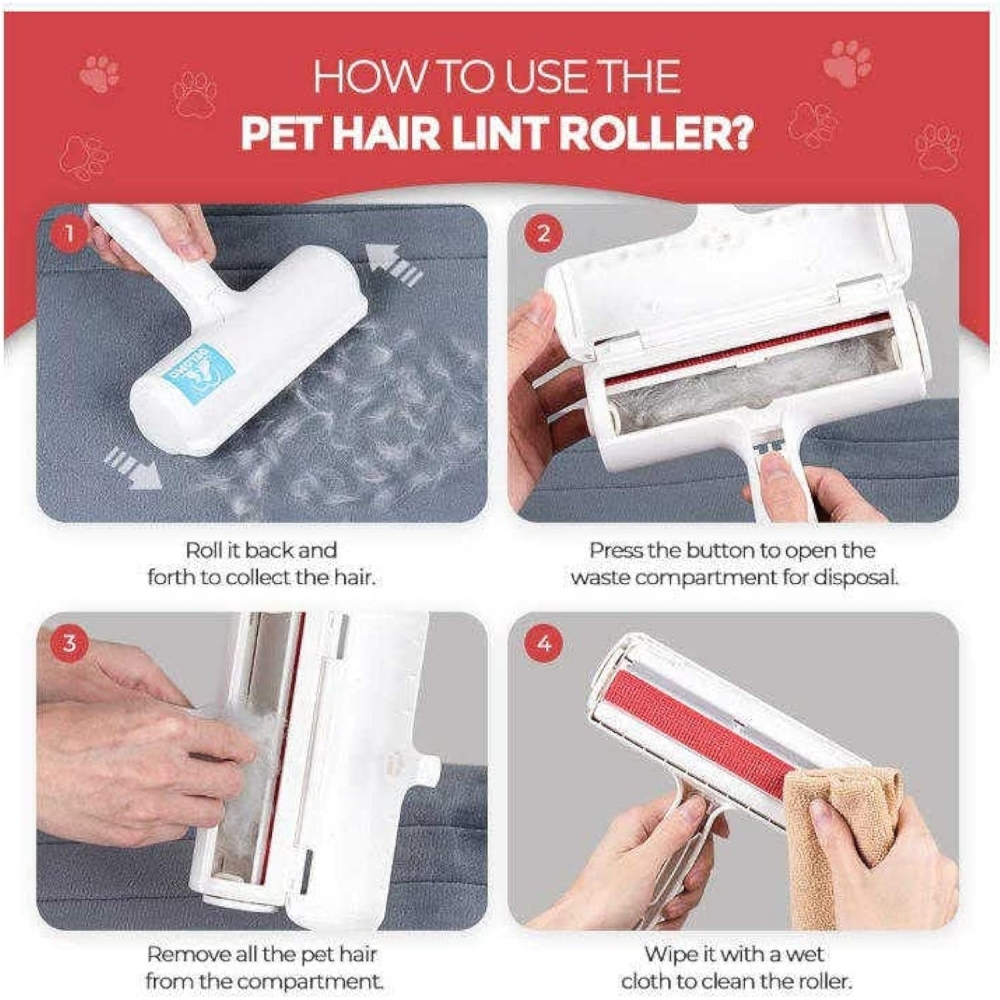 HOW TO USE THE
PET HAIR LINT ROLLER?

1

Roll it back and forth to collect the hair.

2

Press the button to open the waste compartment for disposal.

3

Remove all the pet hair from the compartment.

4

Wipe it with a wet cloth to clean the roller.