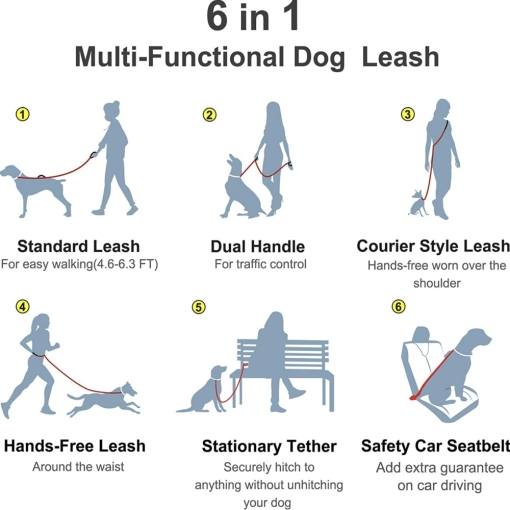 6 in 1
Multi-Functional Dog Leash

1
Standard Leash
For easy walking(4.6-6.3 FT)

2
Dual Handle
For traffic control

3
Courier Style Leash
Hands-free worn over the shoulder

4
Hands-Free Leash
Around the waist

5
Stationary Tether
Securely hitch to anything without unhitching your dog

6
Safety Car Seatbelt
Add extra guarantee on car driving