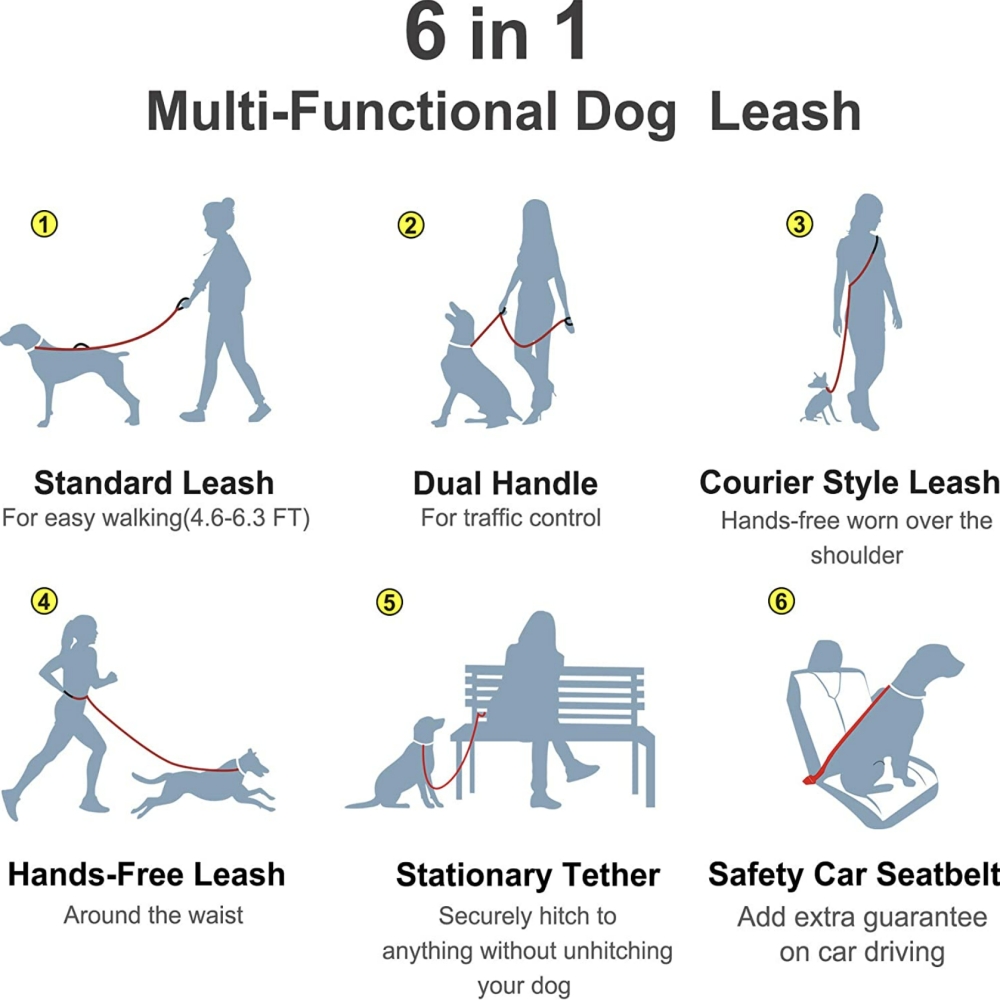 6 in 1
Multi-Functional Dog Leash

1
Standard Leash
For easy walking(4.6-6.3 FT)

2
Dual Handle
For traffic control

3
Courier Style Leash
Hands-free worn over the shoulder

4
Hands-Free Leash
Around the waist

5
Stationary Tether
Securely hitch to anything without unhitching your dog

6
Safety Car Seatbelt
Add extra guarantee on car driving