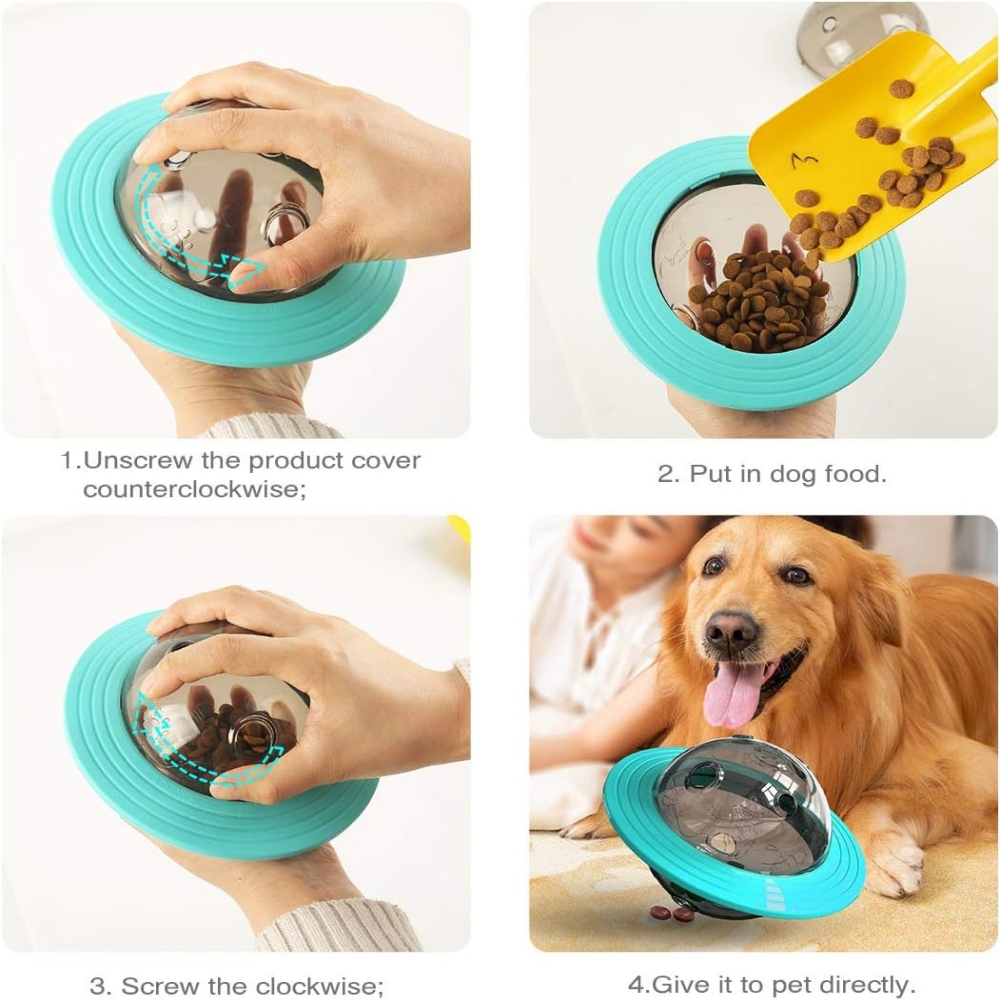 1.Unscrew the product cover counterclockwise;

2. Put in dog food.

3. Screw the clockwise;

4.Give it to pet directly.